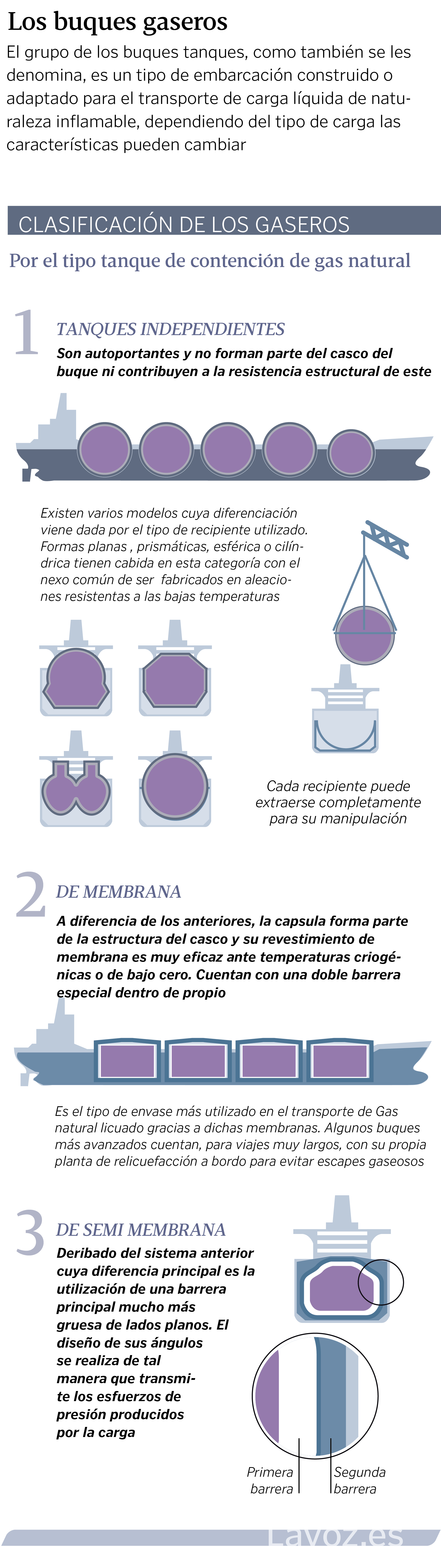 Los buques gaseros

El grupo de los buques tanques, como también se les denomina, es un tipo de embarcación construido o adaptado para el transporte de carga líquida de naturaleza inflamable, dependiendo del tipo de carga las características pueden cambiar

CLASIFICACIÓN DE LOS GASEROS

Por el tipo tanque de contención de gas natural

1

TANQUES INDEPENDIENTES

Son autoportantes y no forman parte del casco del buque ni contribuyen a la resistencia estructural de este

Existen varios modelos cuya diferenciación viene dada por el tipo de recipiente utilizado. Formas planas , prismáticas, esférica o cilíndrica tienen cabida en esta categoría con el nexo común de ser fabricados en aleaciones resistentas a las bajas temperaturas

Cada recipiente puede extraerse completamente para su manipulación

2

DE MEMBRANA

A diferencia de los anteriores, la capsula forma parte de la estructura del casco y su revestimiento de membrana es muy eficaz ante temperaturas criogénicas o de bajo cero. Cuentan con una doble barrera especial dentro de propio

Es el tipo de envase más utilizado en el transporte de Gas natural licuado gracias a dichas membranas. Algunos buques más avanzados cuentan, para viajes muy largos, con su propia planta de relicuefacción a bordo para evitar escapes gaseosos

3

DE SEMI MEMBRANA

Deribado del sistema anterior cuya diferencia principal es la utilización de una barrera principal mucho más gruesa de lados planos. El diseño de sus ángulos se realiza de tal manera que transmite los esfuerzos de presión producidos por la carga

Primera barrera

Segunda barrera

Lavoz.es