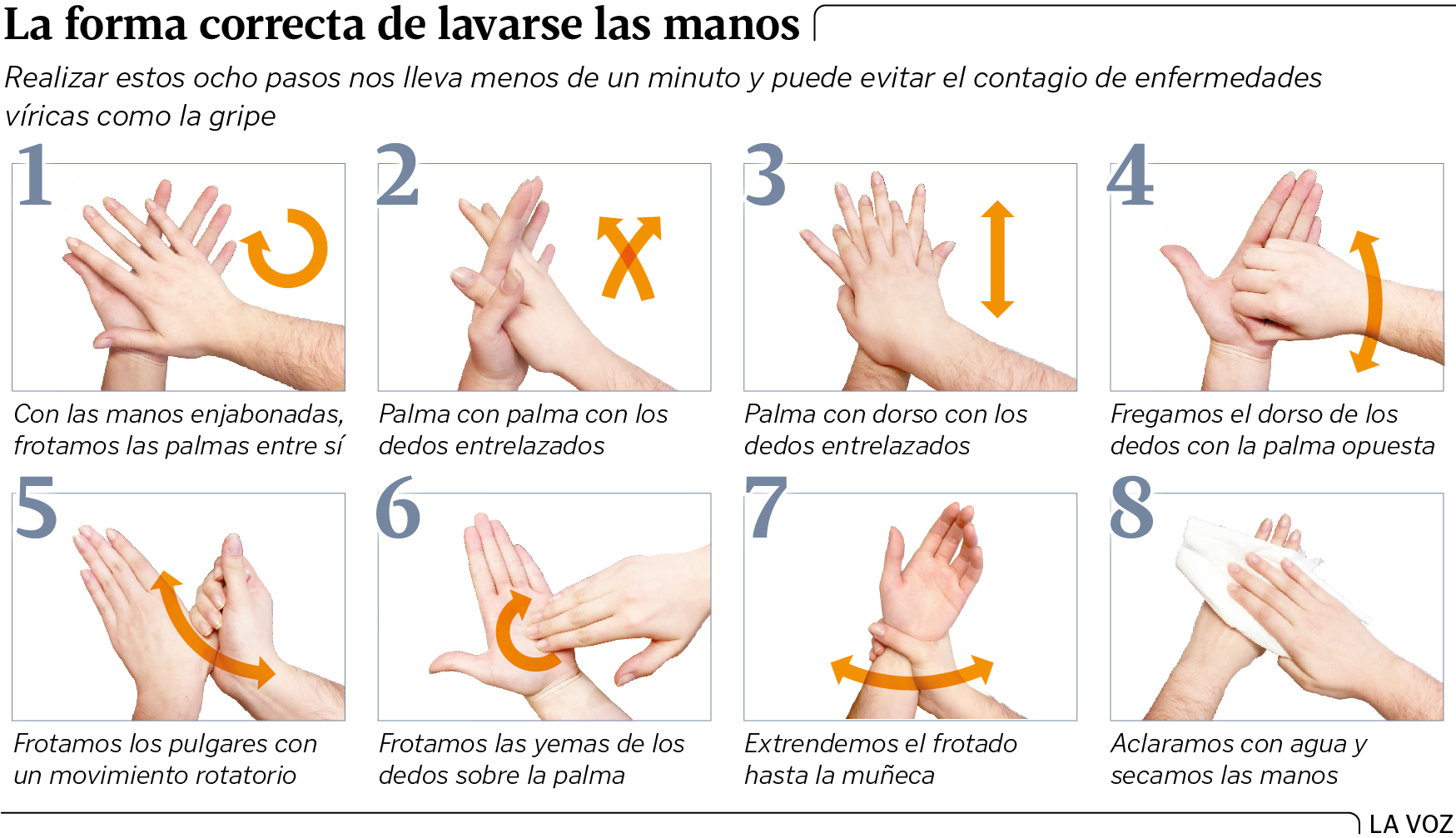 La forma correcta de lavarse las manos

Realizar estos ocho pasos nos lleva menos de un minuto y puede evitar el contagio de enfermedades víricas como la gripe

1

Con las manos enjabonadas, frotamos las palmas entre sí

2

Palma con palma con los dedos entrelazados

3

Palma con dorso con los dedos entrelazados

4

Fregamos el dorso de los dedos con la palma opuesta

5

Frotamos los pulgares con un movimiento rotatorio

6

Frotamos las yemas de los dedos sobre la palma

7

Extrendemos el frotado hasta la muñeca

8

Aclaramos con agua y secamos las manos

LA VOZ